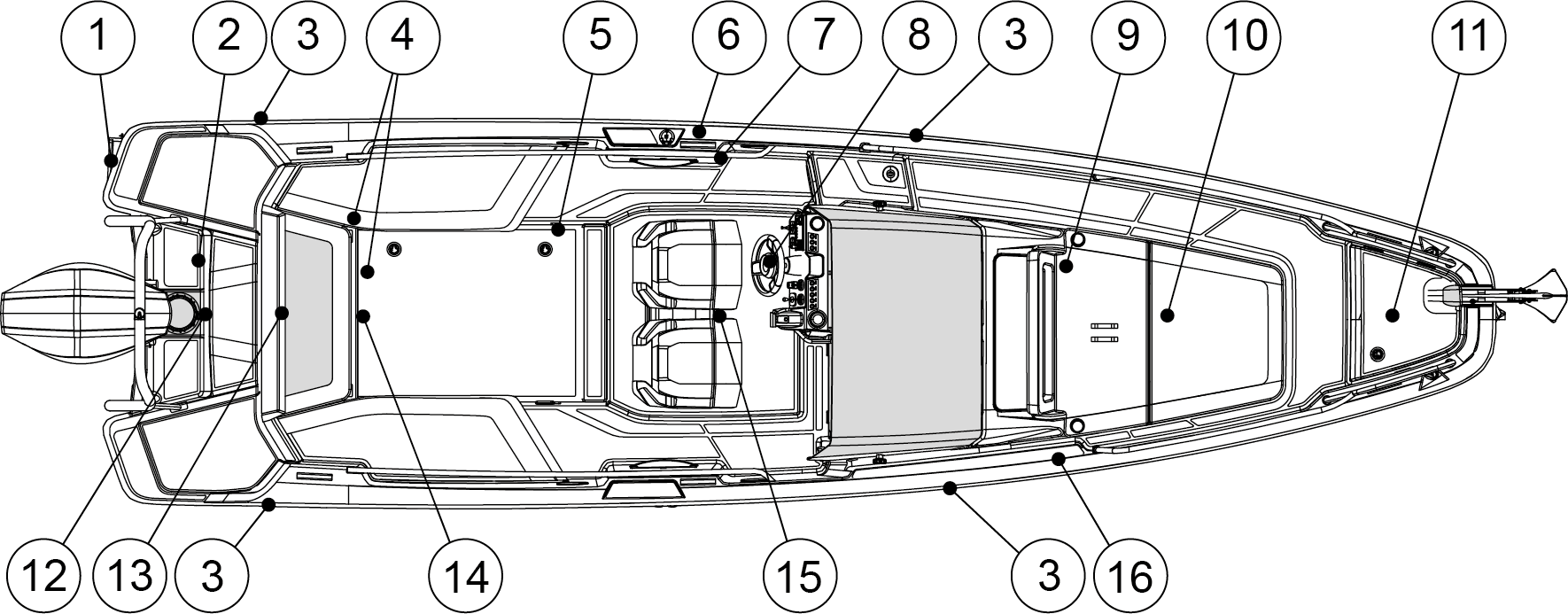 1
2
3
4
5
6
7
8
3
9
10
11
12
13
3
14
15
3
16